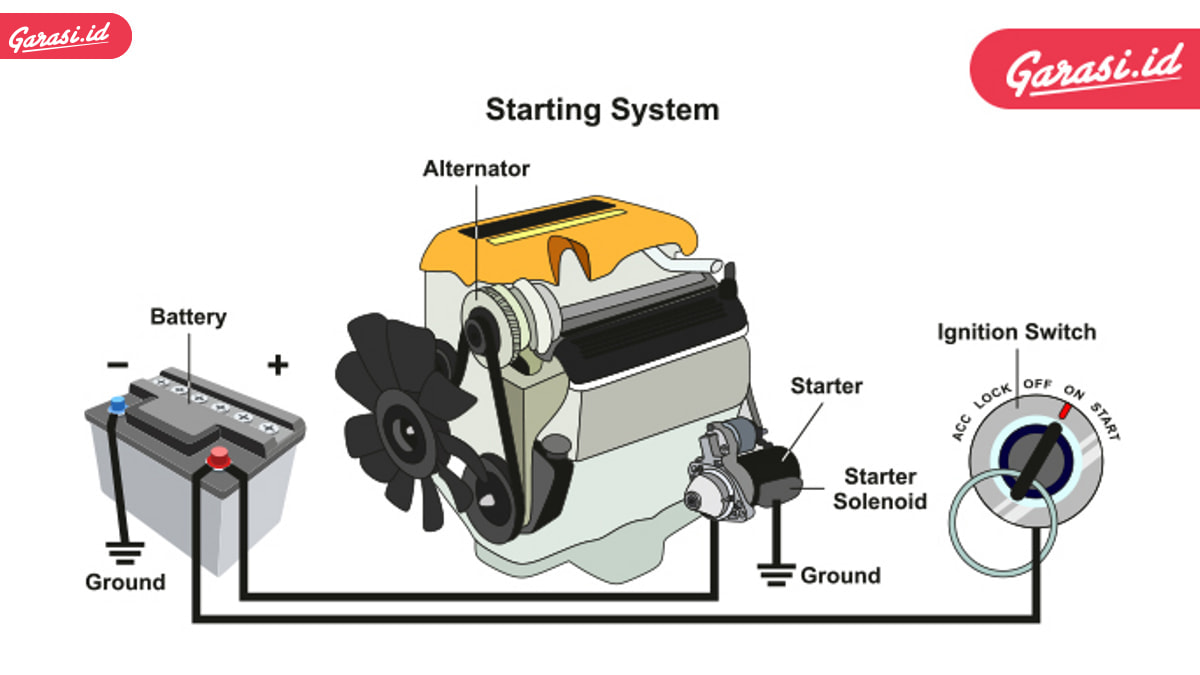 Garasi.id

Garasi.id

Starting System

Alternator

Battery

−

+

Ground

Starter

Starter Solenoid

Ground

Ignition Switch

ACC LOCK OFF ON START